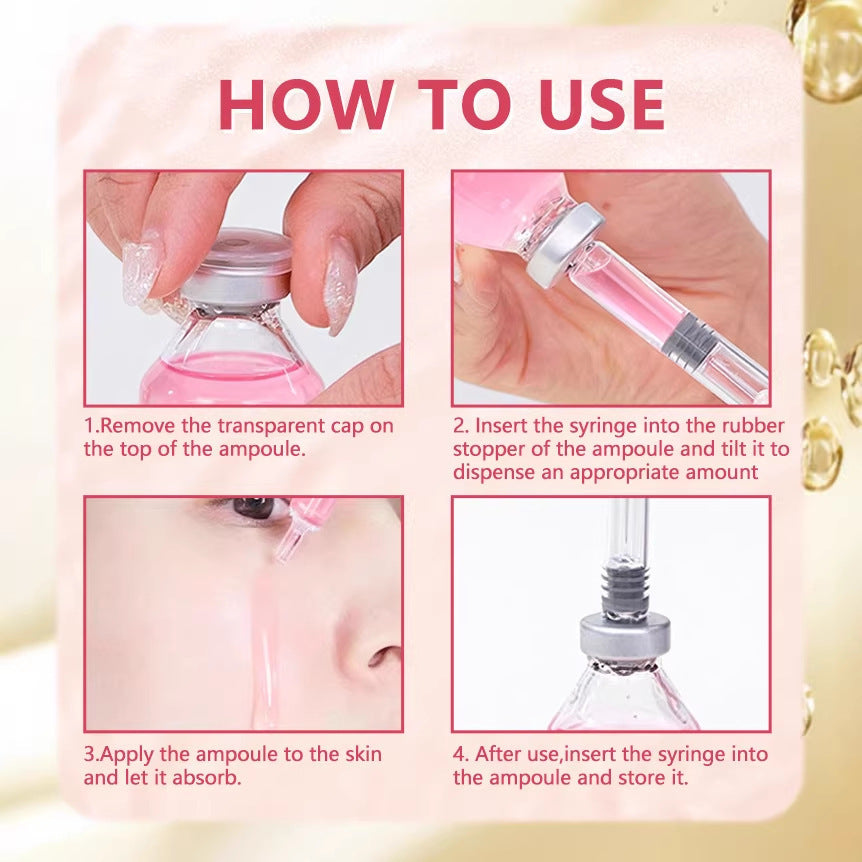 HOW TO USE

1.Remove the transparent cap on the top of the ampoule.

2. Insert the syringe into the rubber stopper of the ampoule and tilt it to dispense an appropriate amount

3.Apply the ampoule to the skin and let it absorb.

4. After use,insert the syringe into the ampoule and store it.